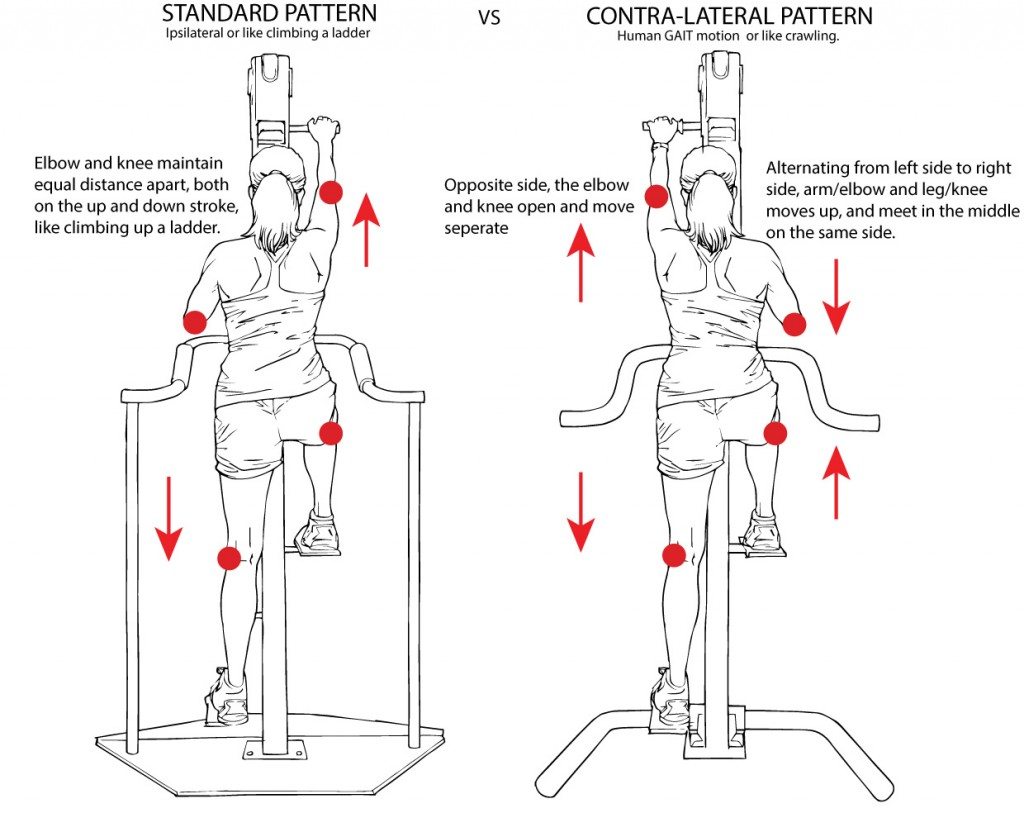 STANDARD PATTERN
Ipsilateral or like climbing a ladder

VS

CONTRA-LATERAL PATTERN
Human GAIT motion or like crawling.

Elbow and knee maintain equal distance apart, both on the up and down stroke, like climbing up a ladder.

Opposite side, the elbow and knee open and move seperate

Alternating from left side to right side, arm/elbow and leg/knee moves up, and meet in the middle on the same side.